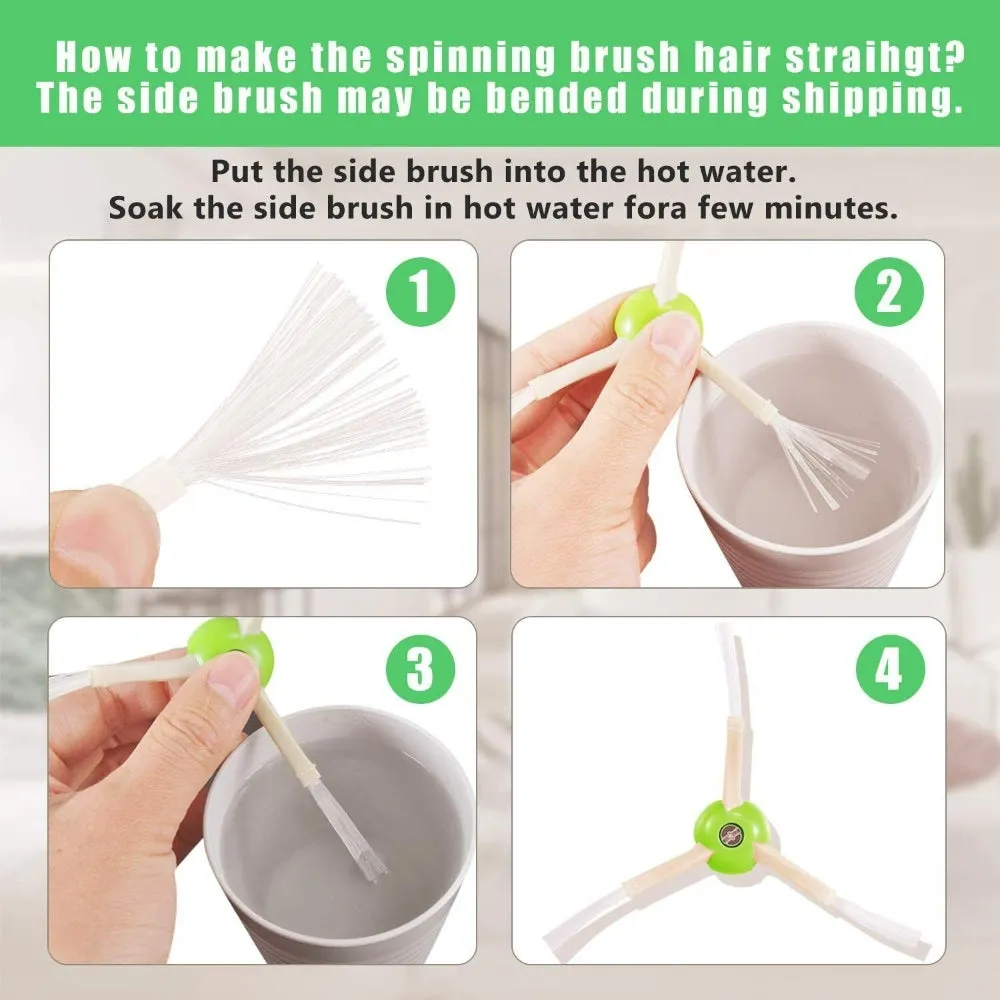 How to make the spinning brush hair straihgt?
The side brush may be bended during shipping.

Put the side brush into the hot water.
Soak the side brush in hot water fora few minutes.

1

2

3

4